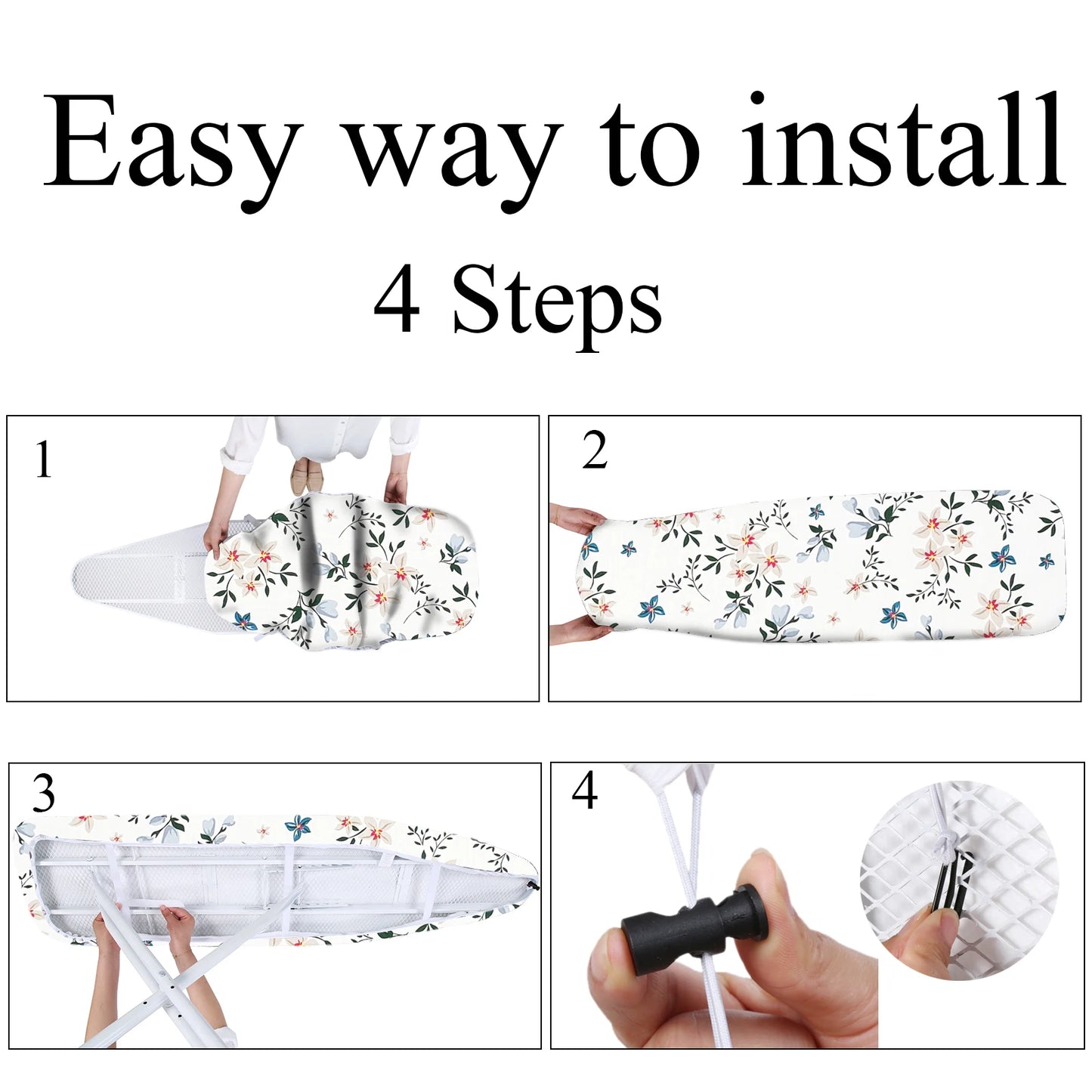 Easy way to install

4 Steps

1

2

3

4