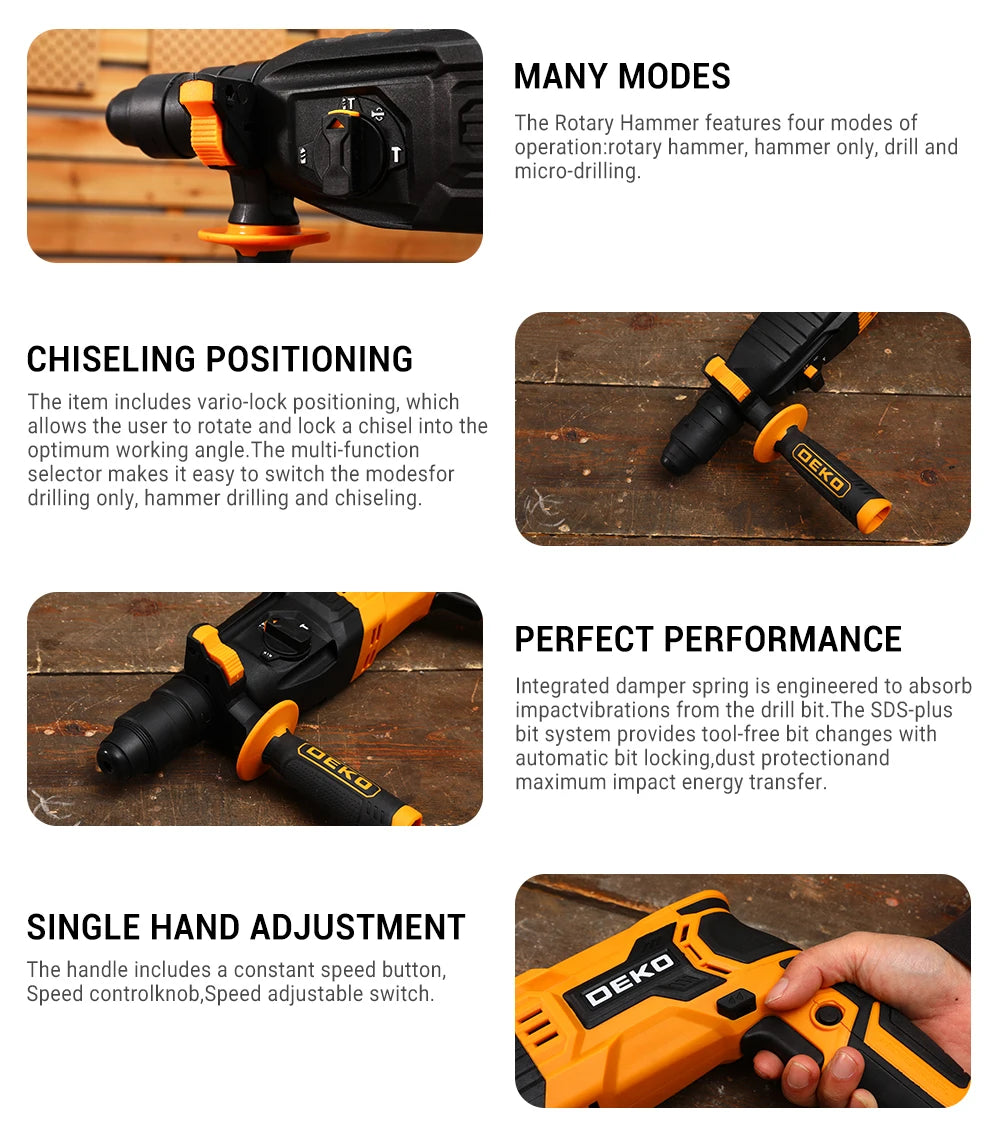 MANY MODES
The Rotary Hammer features four modes of operation:rotary hammer, hammer only, drill and micro-drilling.

CHISELING POSITIONING
The item includes vario-lock positioning, which allows the user to rotate and lock a chisel into the optimum working angle.The multi-function selector makes it easy to switch the modesfor drilling only, hammer drilling and chiseling.

DEKO

DEKO

PERFECT PERFORMANCE
Integrated damper spring is engineered to absorb impactvibrations from the drill bit.The SDS-plus bit system provides tool-free bit changes with automatic bit locking,dust protectionand maximum impact energy transfer.

SINGLE HAND ADJUSTMENT
The handle includes a constant speed button, Speed controlknob,Speed adjustable switch.

DEKO