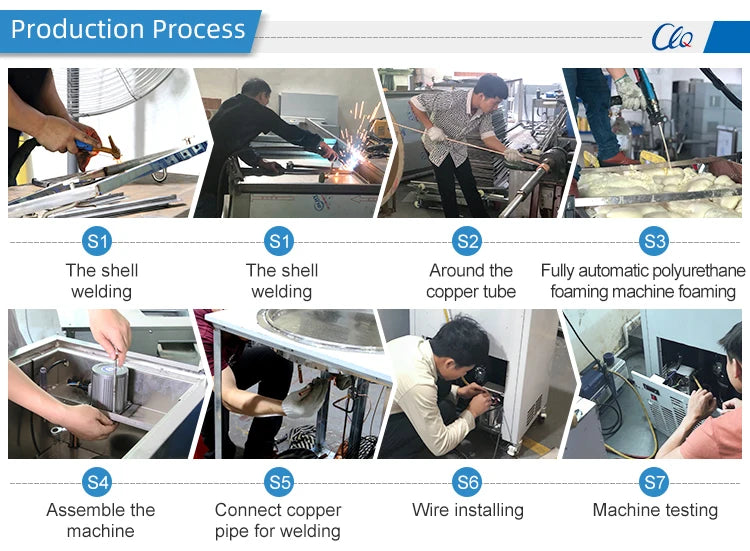 Production Process

CLQ

S1
The shell welding

S1
The shell welding

S2
Around the copper tube

S3
Fully automatic polyurethane foaming machine foaming

S4
Assemble the machine

S5
Connect copper pipe for welding

S6
Wire installing

S7
Machine testing