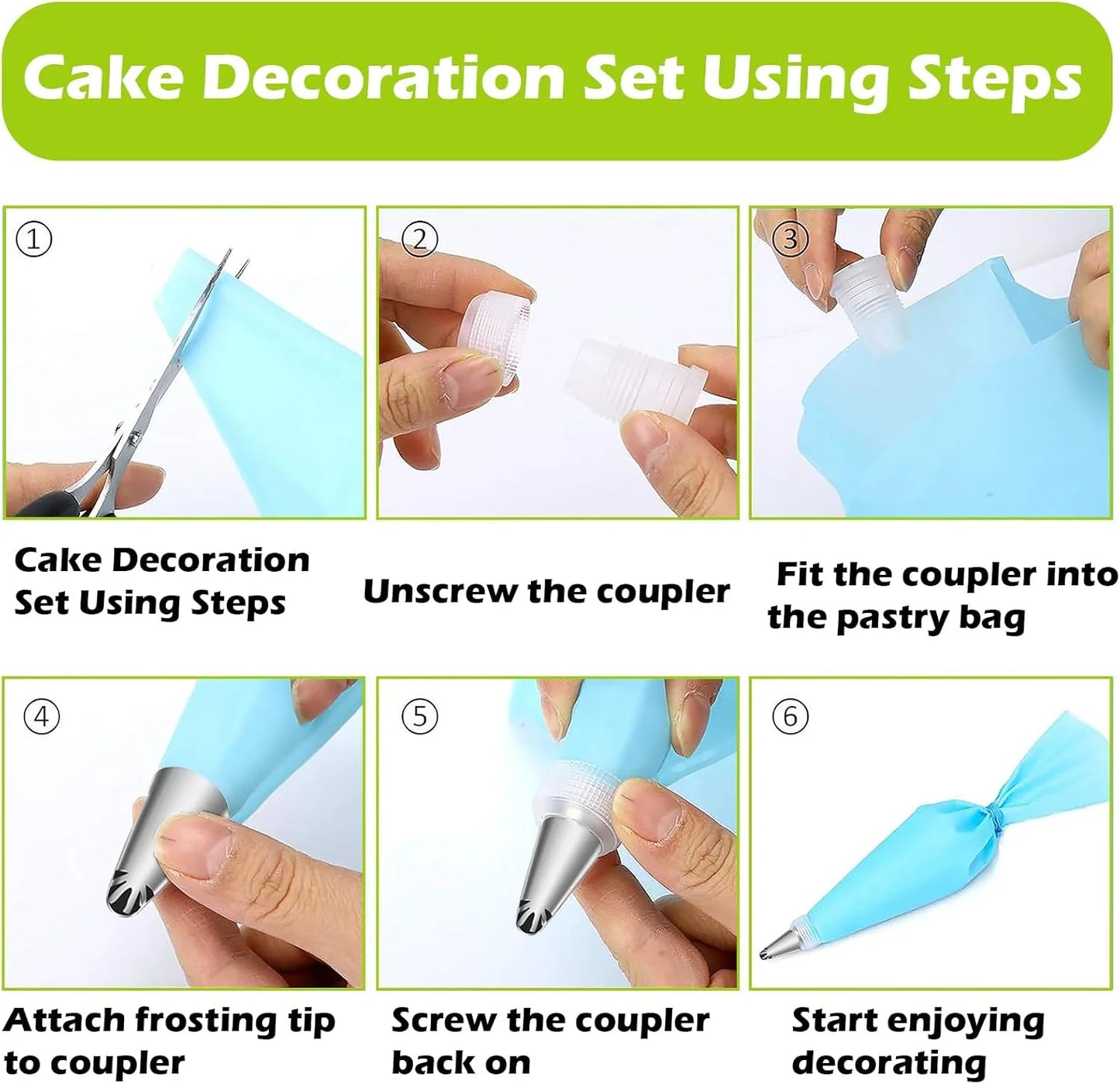 Cake Decoration Set Using Steps

①

Cake Decoration Set Using Steps

②

Unscrew the coupler

③

Fit the coupler into the pastry bag

④

Attach frosting tip to coupler

⑤

Screw the coupler back on

⑥

Start enjoying decorating