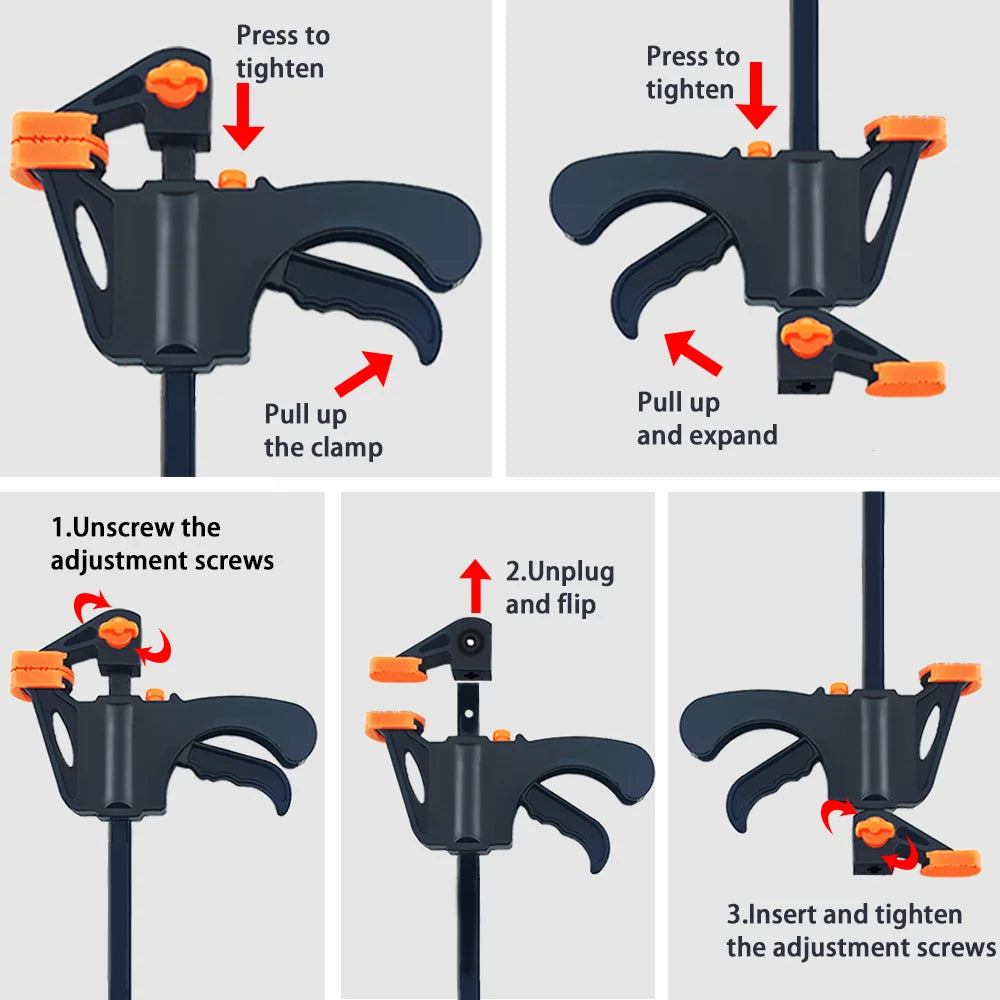 Press to tighten

Pull up the clamp

Press to tighten

Pull up and expand

1.Unscrew the adjustment screws

2.Unplug and flip

3.Insert and tighten the adjustment screws