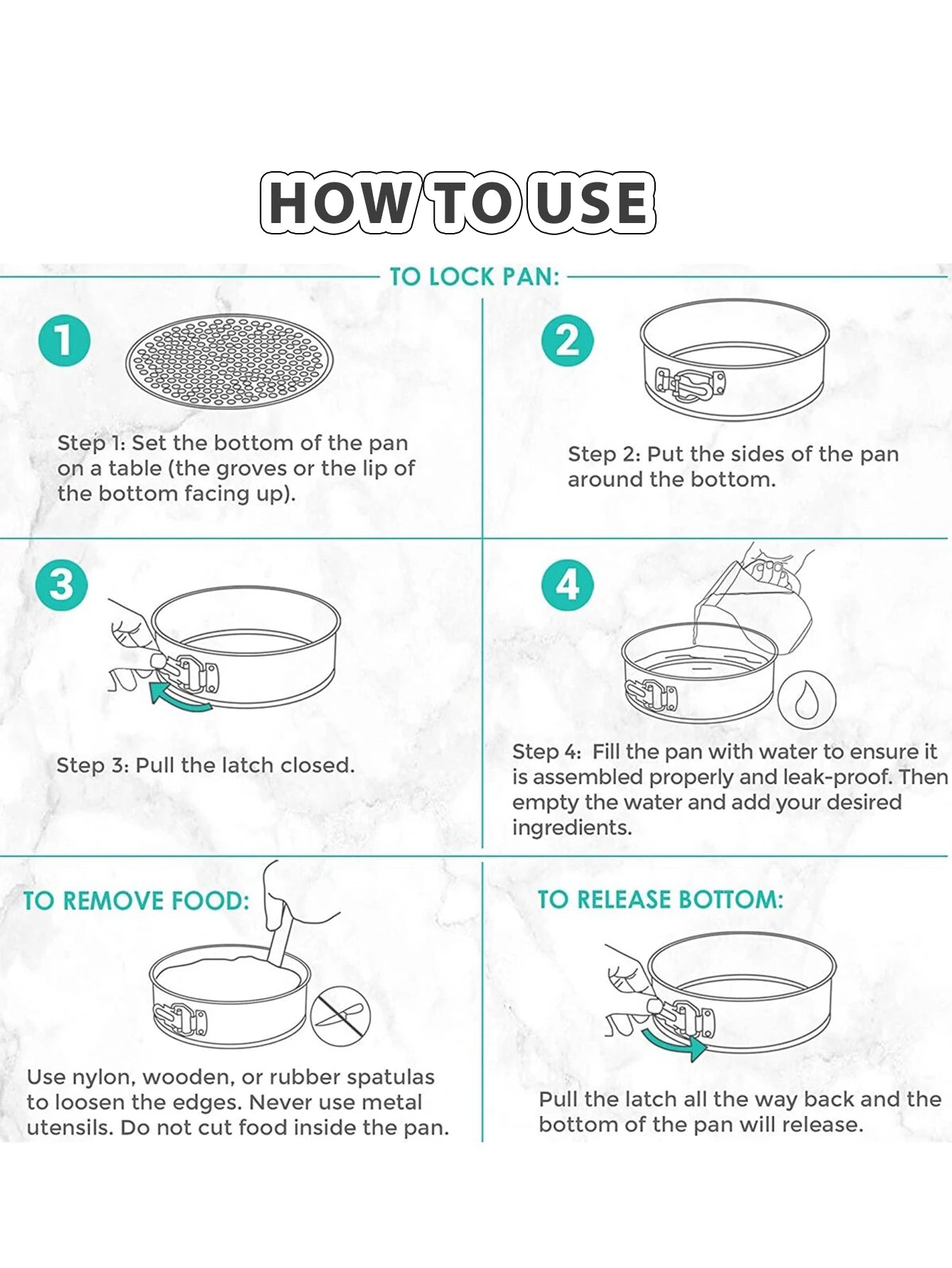 HOW TO USE

TO LOCK PAN:

1

Step 1: Set the bottom of the pan on a table (the groves or the lip of the bottom facing up).

2

Step 2: Put the sides of the pan around the bottom.

3

Step 3: Pull the latch closed.

4

Step 4: Fill the pan with water to ensure it is assembled properly and leak-proof. Then empty the water and add your desired ingredients.

TO REMOVE FOOD:

Use nylon, wooden, or rubber spatulas to loosen the edges. Never use metal utensils. Do not cut food inside the pan.

TO RELEASE BOTTOM:

Pull the latch all the way back and the bottom of the pan will release.