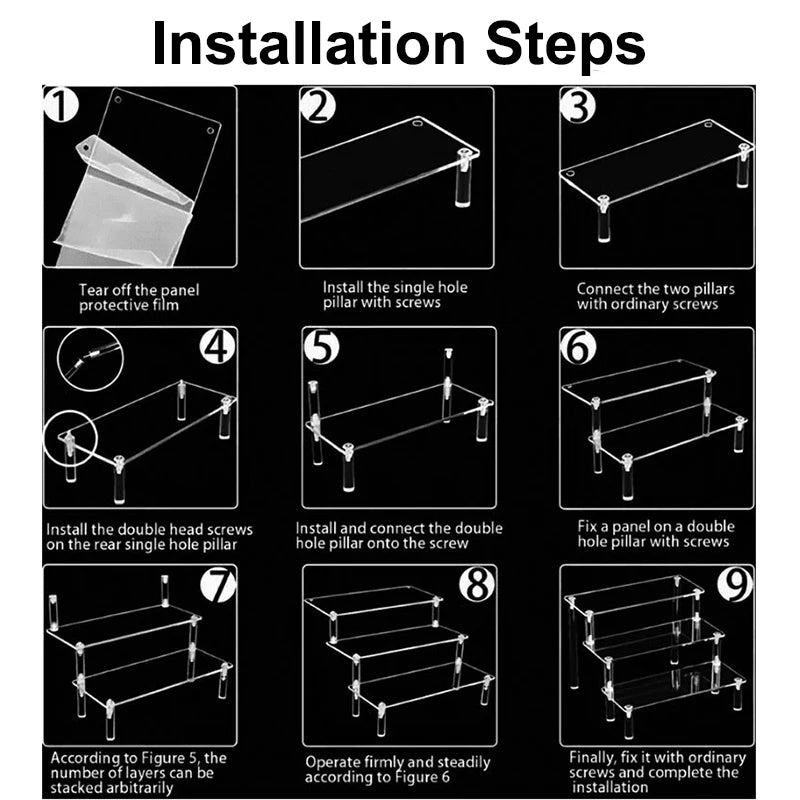 Installation Steps

1

Tear off the panel protective film

2

Install the single hole pillar with screws

3

Connect the two pillars with ordinary screws

4

Install the double head screws on the rear single hole pillar

5

Install and connect the double hole pillar onto the screw

6

Fix a panel on a double hole pillar with screws

7

According to Figure 5, the number of layers can be stacked arbitrarily

8

Operate firmly and steadily according to Figure 6

9

Finally, fix it with ordinary screws and complete the installation